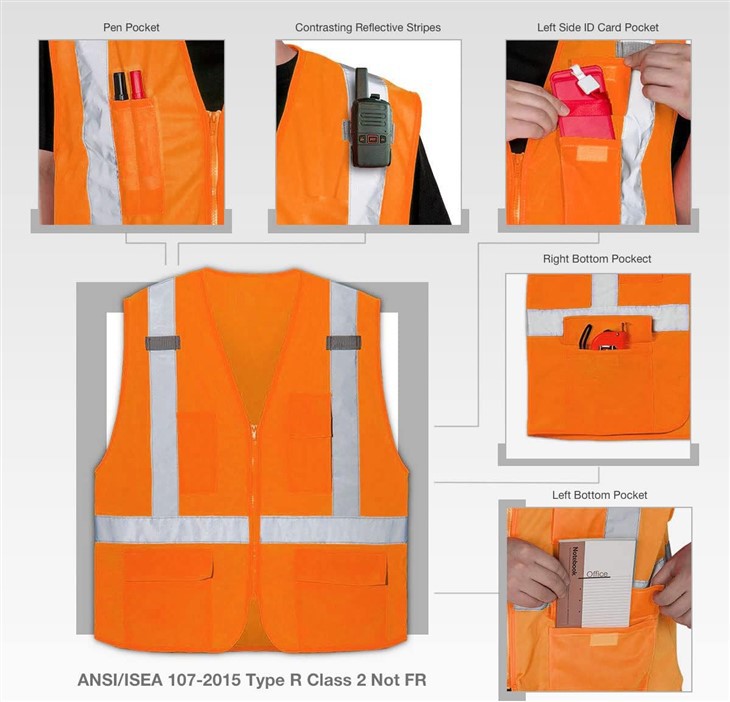 Pen Pocket

Contrasting Reflective Stripes

Left Side ID Card Pocket

Right Bottom Pockect

Left Bottom Pocket

Notebook

Office

ANSI/ISEA 107-2015 Type R Class 2 Not FR